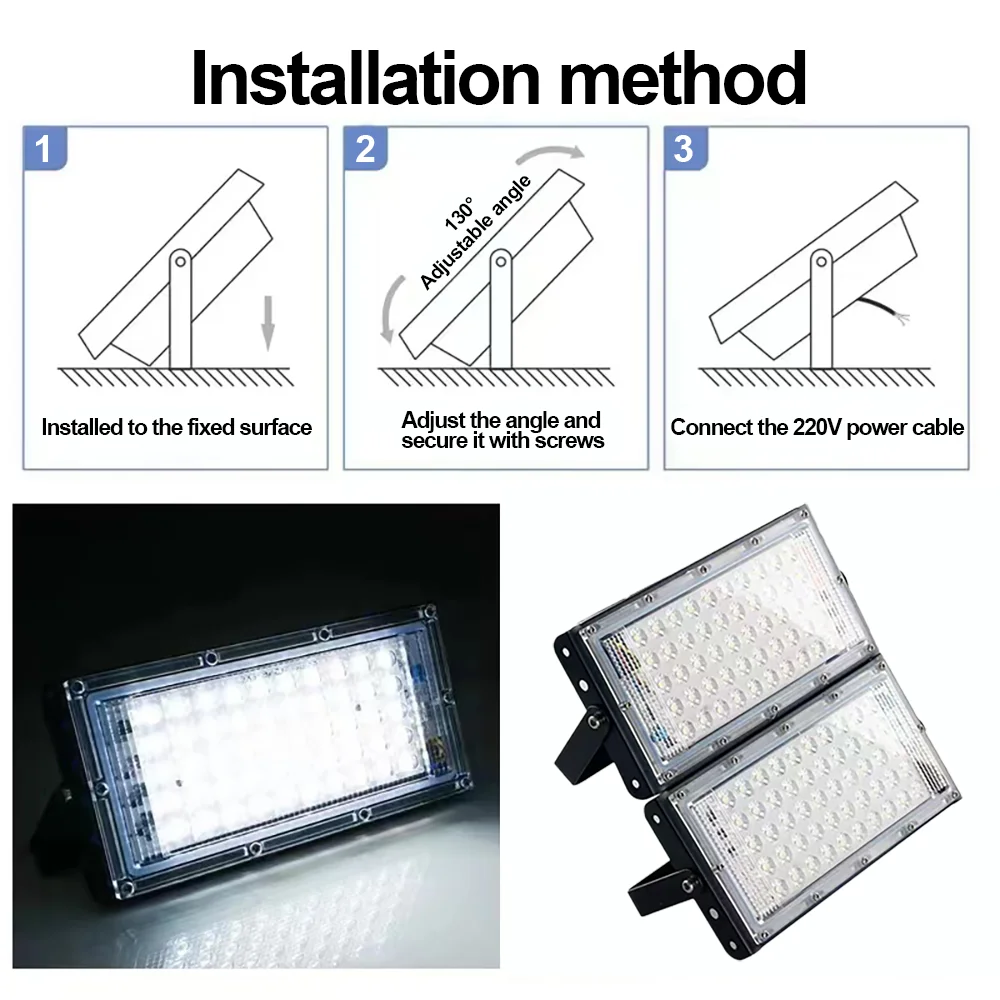 Installation method

1

Installed to the fixed surface

2

130°
Adjustable angle

Adjust the angle and secure it with screws

3

Connect the 220V power cable